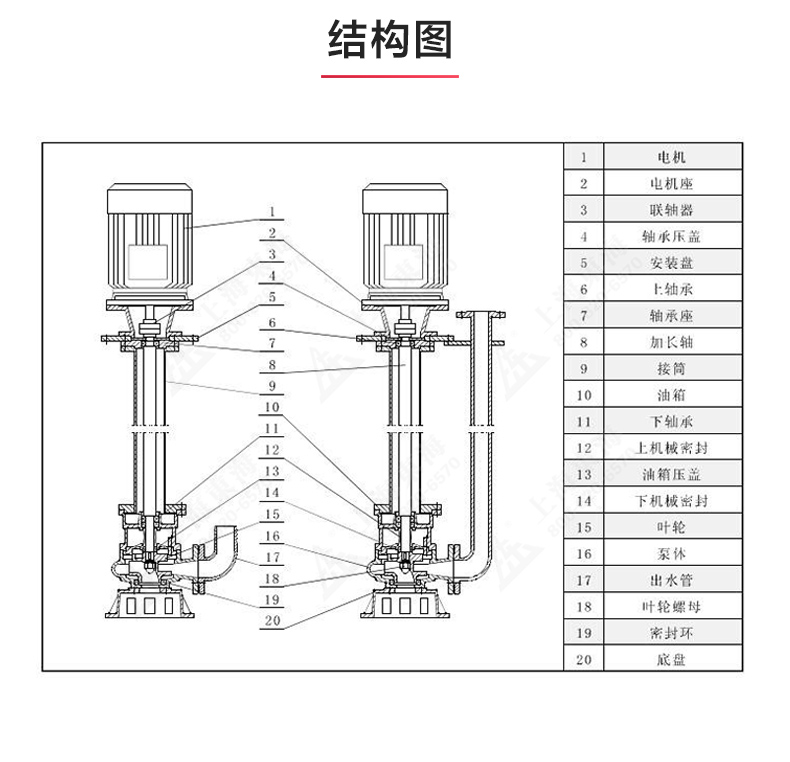 结构图

1
2
3
4
5
6
7
8
9
10
11
12
13
14
15
16
17
18
19
20

| 1 | 电机 |
|---|---|
| 2 | 电机座 |
| 3 | 联轴器 |
| 4 | 轴承压盖 |
| 5 | 安装盘 |
| 6 | 上轴承 |
| 7 | 轴承座 |
| 8 | 加长轴 |
| 9 | 接筒 |
| 10 | 油箱 |
| 11 | 下轴承 |
| 12 | 上机械密封 |
| 13 | 油箱压盖 |
| 14 | 下机械密封 |
| 15 | 叶轮 |
| 16 | 泵体 |
| 17 | 出水管 |
| 18 | 叶轮螺母 |
| 19 | 密封环 |
| 20 | 底盘 |